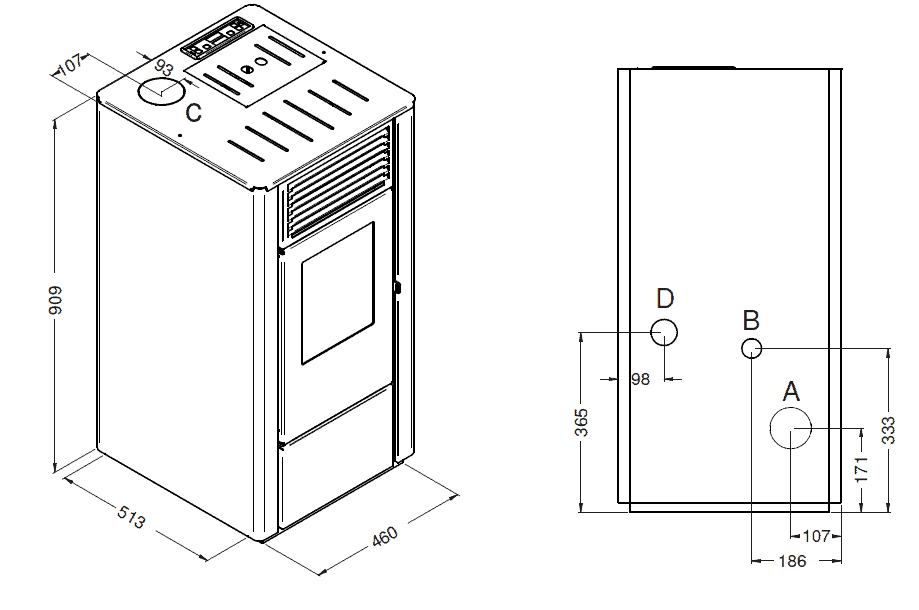 107
93
C
909
513
460
D
B
A
98
365
333
171
107
186